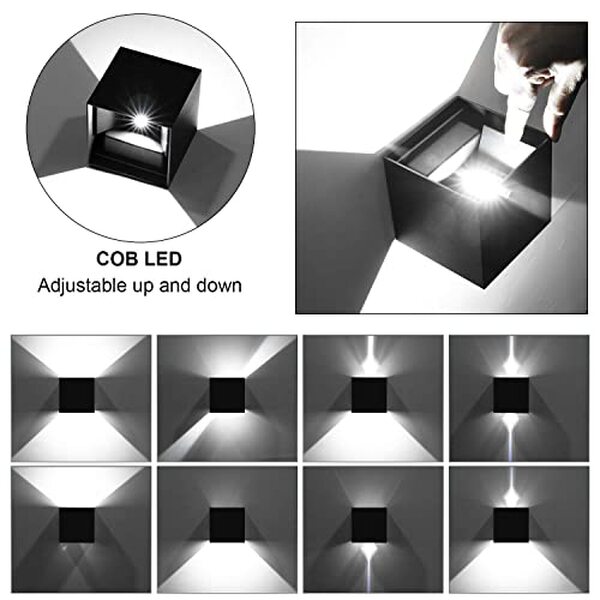 COB LED
Adjustable up and down