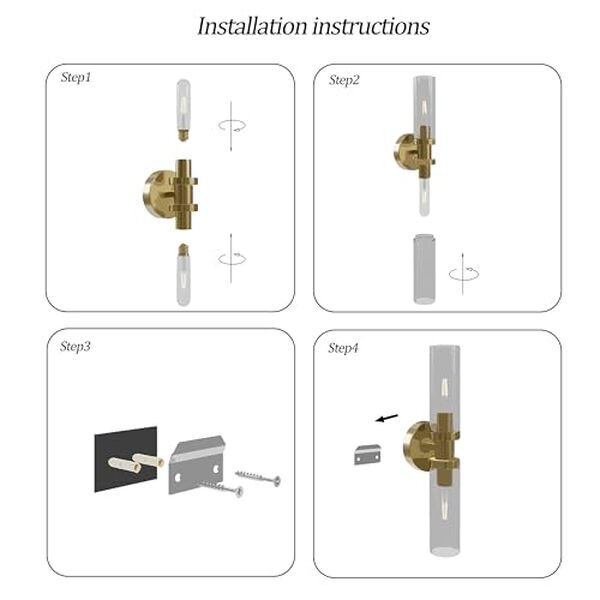 Installation instructions

Step1

Step2

Step3

Step4